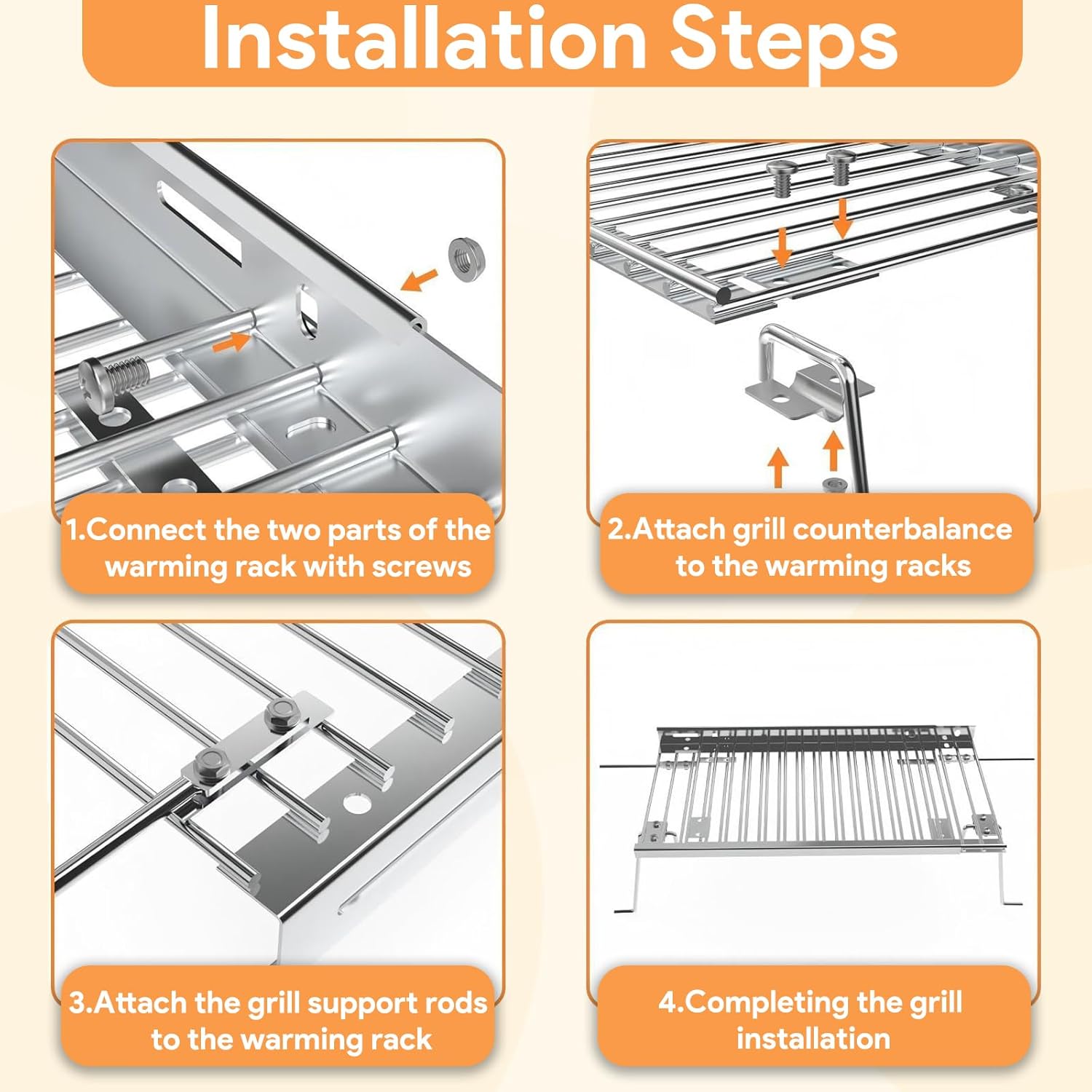 Installation Steps

1.Connect the two parts of the warming rack with screws

2.Attach grill counterbalance to the warming racks

3.Attach the grill support rods to the warming rack

4.Completing the grill installation